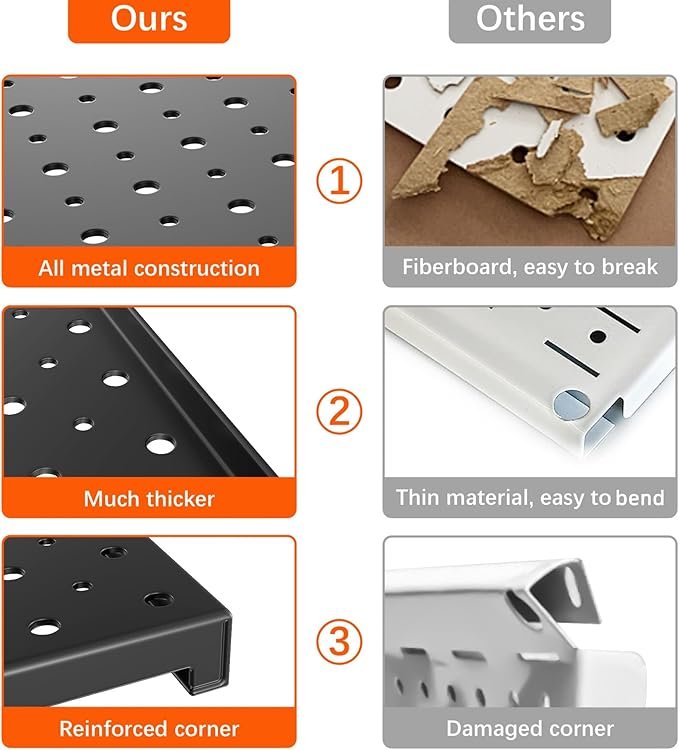 Ours

Others

All metal construction

①

Fiberboard, easy to break

Much thicker

②

Thin material, easy to bend

Reinforced corner

③

Damaged corner