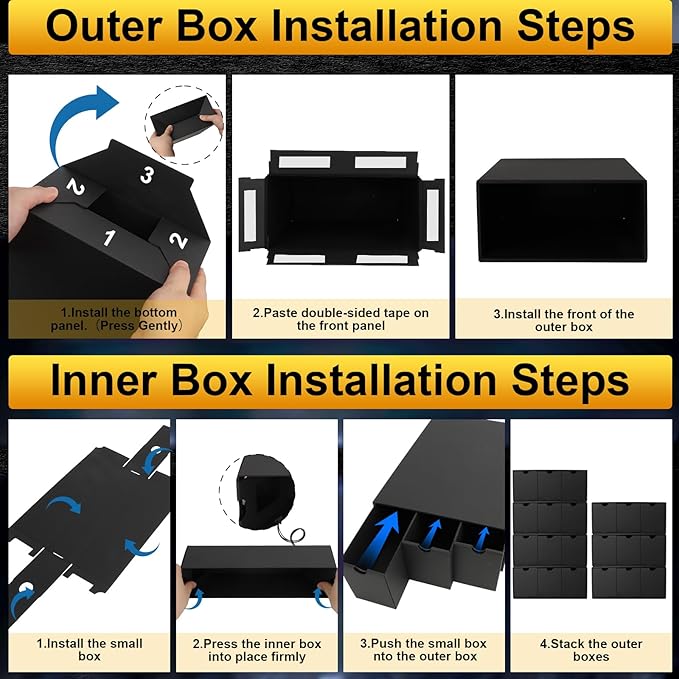 Outer Box Installation Steps

2

3

1

2

1.Install the bottom panel.（Press Gently）

2.Paste double-sided tape on the front panel

3.Install the front of the outer box

Inner Box Installation Steps

1.Install the small box

2.Press the inner box into place firmly

3.Push the small box nto the outer box

4.Stack the outer boxes