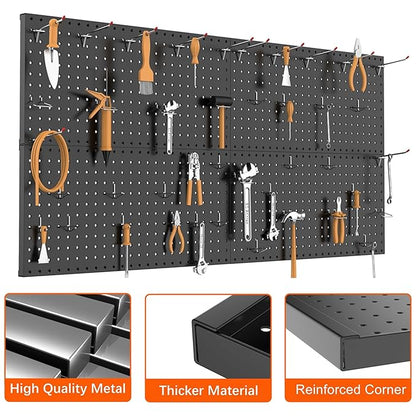 High Quality Metal

Thicker Material

Reinforced Corner