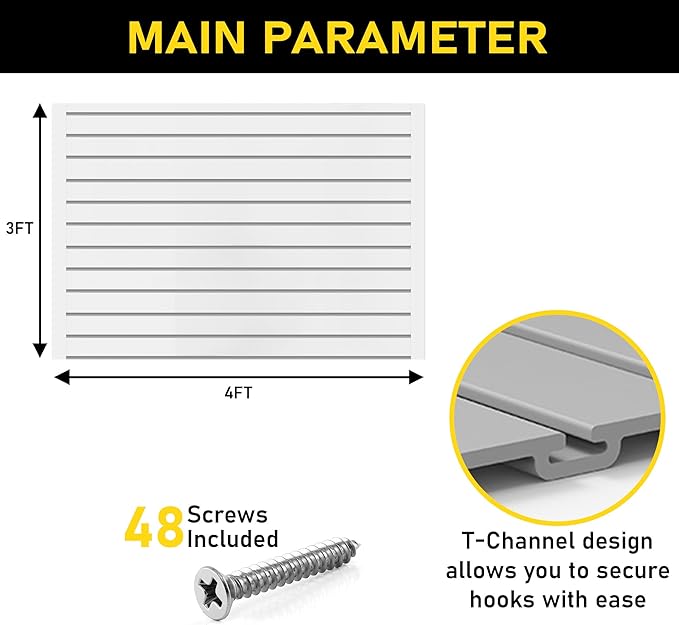 MAIN PARAMETER

3FT

4FT

48 Screws Included

T-Channel design allows you to secure hooks with ease