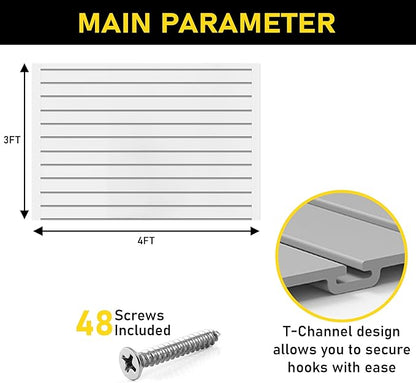 MAIN PARAMETER

3FT

4FT

48 Screws Included

T-Channel design allows you to secure hooks with ease