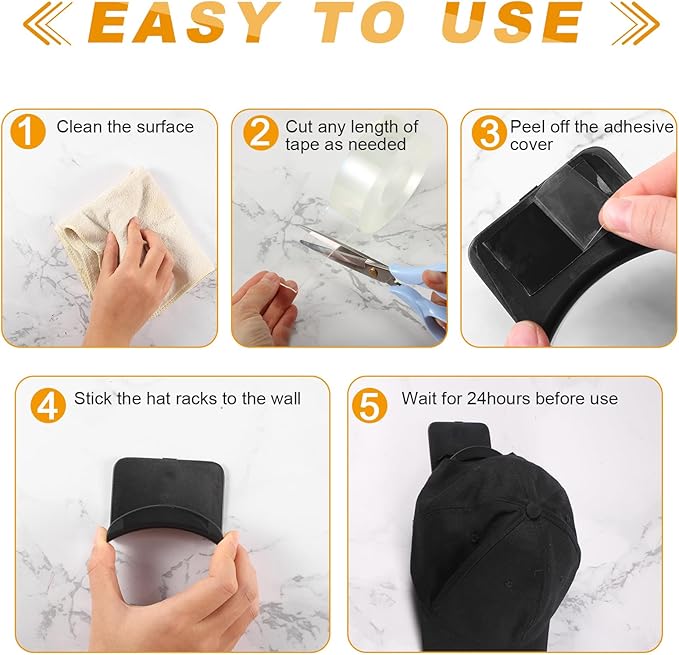 EASY TO USE

1 Clean the surface

2 Cut any length of tape as needed

3 Peel off the adhesive cover

4 Stick the hat racks to the wall

5 Wait for 24hours before use