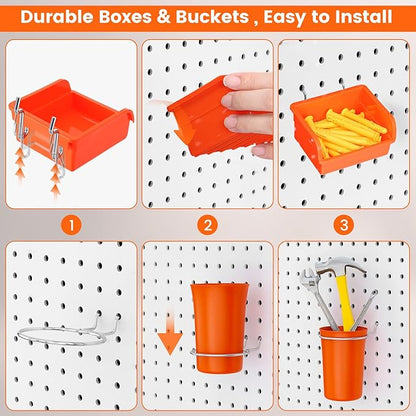 Durable Boxes & Buckets , Easy to Install

1

2

3