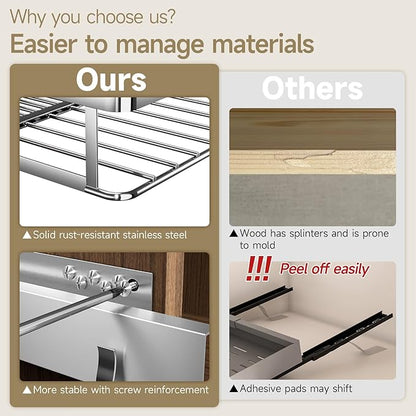 Why you choose us?

Easier to manage materials

Ours

▲Solid rust-resistant stainless steel

▲More stable with screw reinforcement

Others

▲Wood has splinters and is prone to mold

!!! Peel off easily

▲Adhesive pads may shift