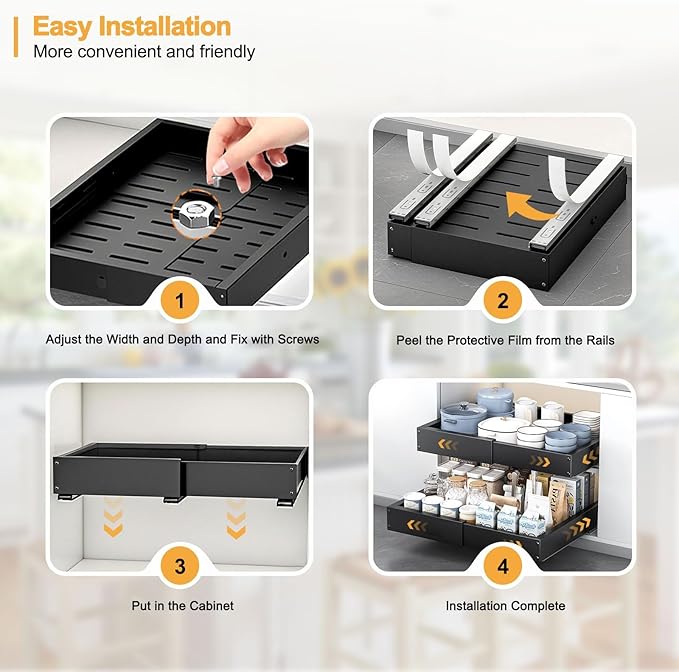 Easy Installation
More convenient and friendly

1
Adjust the Width and Depth and Fix with Screws

2
Peel the Protective Film from the Rails

3
Put in the Cabinet

4
Installation Complete