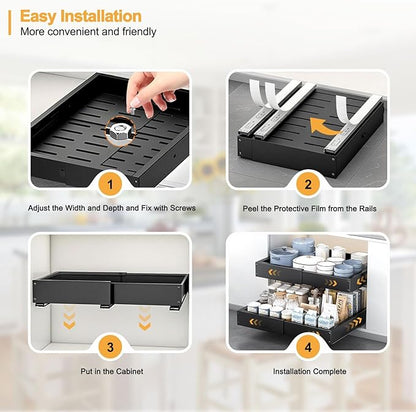 Easy Installation
More convenient and friendly

1
Adjust the Width and Depth and Fix with Screws

2
Peel the Protective Film from the Rails

3
Put in the Cabinet

4
Installation Complete