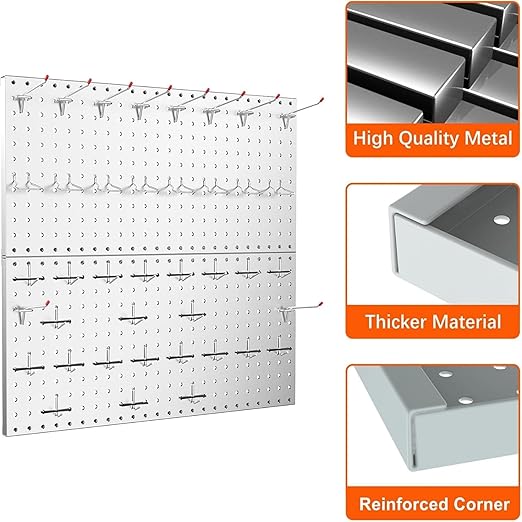 High Quality Metal

Thicker Material

Reinforced Corner