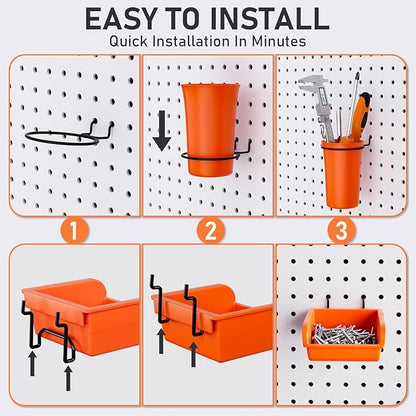 EASY TO INSTALL
Quick Installation In Minutes

1

2

3