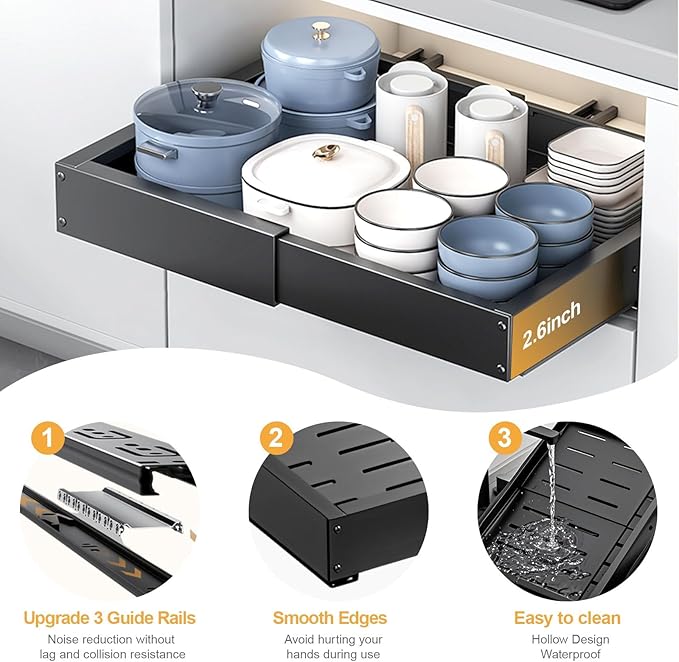 2.6inch

1

Upgrade 3 Guide Rails

Noise reduction without lag and collision resistance

2

Smooth Edges

Avoid hurting your hands during use

3

Easy to clean

Hollow Design Waterproof