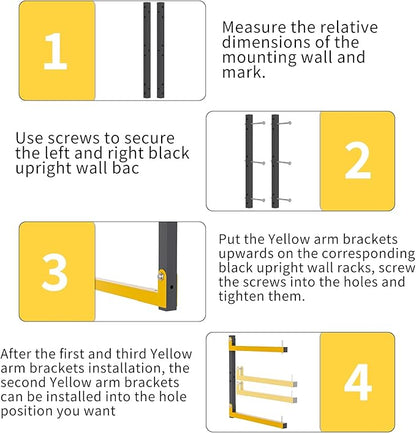 1

Measure the relative dimensions of the mounting wall and mark.

Use screws to secure the left and right black upright wall bac

2

3

Put the Yellow arm brackets upwards on the corresponding black upright wall racks, screw the screws into the holes and tighten them.

After the first and third Yellow arm brackets installation, the second Yellow arm brackets can be installed into the hole position you want

4