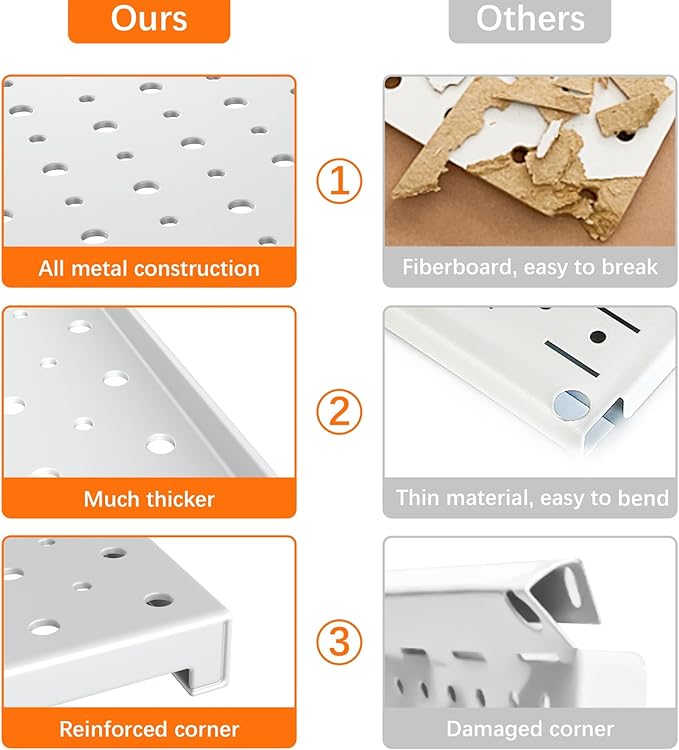 Ours

Others

All metal construction

①

Fiberboard, easy to break

Much thicker

②

Thin material, easy to bend

Reinforced corner

③

Damaged corner