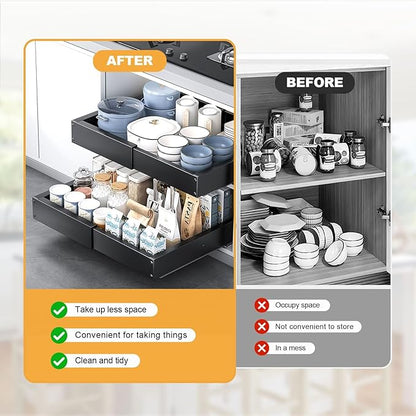 AFTER

Take up less space

Convenient for taking things

Clean and tidy

BEFORE

Occupy space

Not convenient to store

In a mess