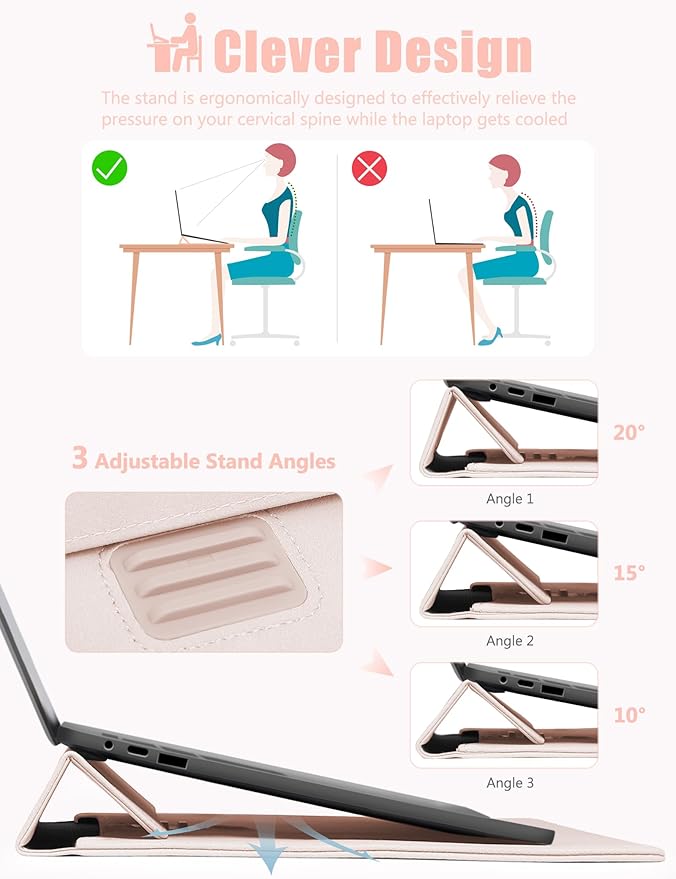 Clever Design

The stand is ergonomically designed to effectively relieve the pressure on your cervical spine while the laptop gets cooled

3 Adjustable Stand Angles

20°

Angle 1

15°

Angle 2

10°

Angle 3