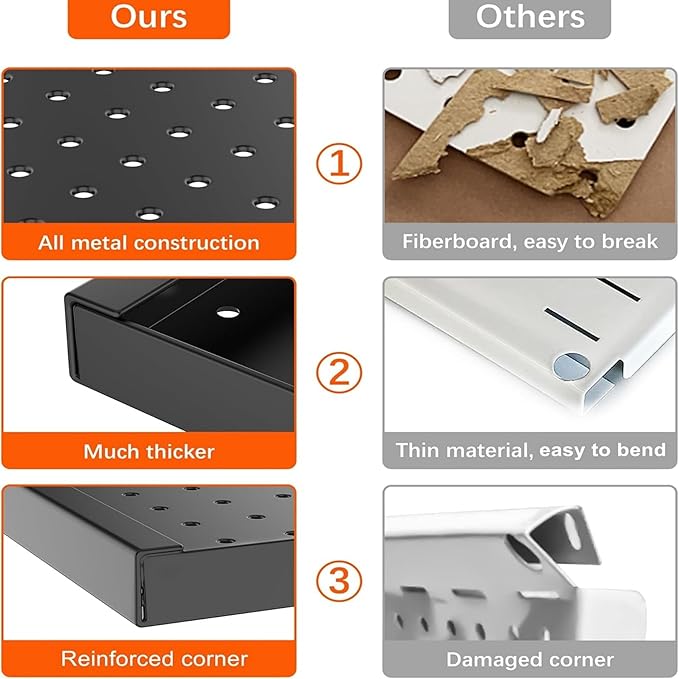 Ours

Others

All metal construction

①

Fiberboard, easy to break

Much thicker

②

Thin material, easy to bend

Reinforced corner

③

Damaged corner