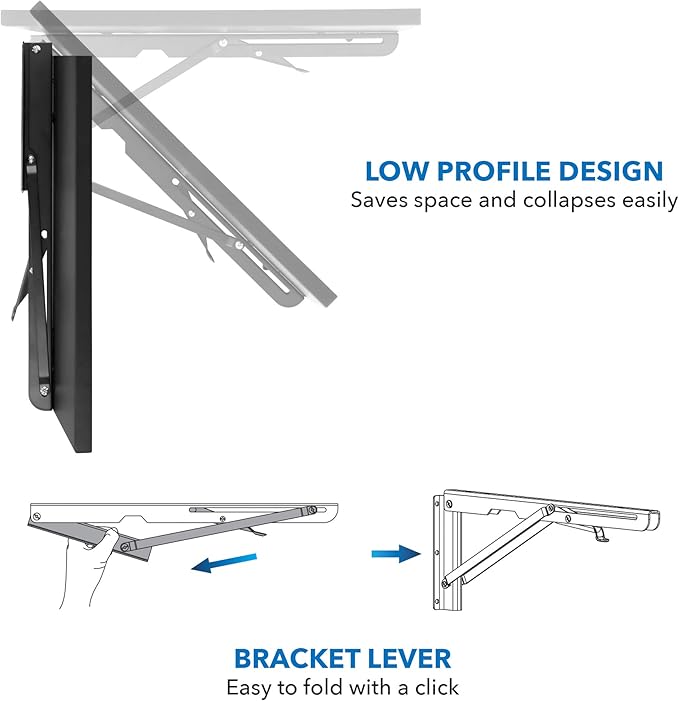 LOW PROFILE DESIGN
Saves space and collapses easily

BRACKET LEVER
Easy to fold with a click