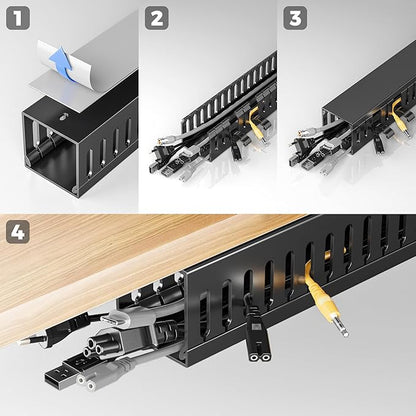 1

2

3

4