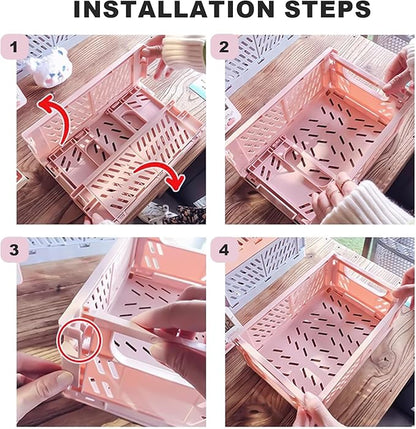 INSTALLATION STEPS

1

2

3

4