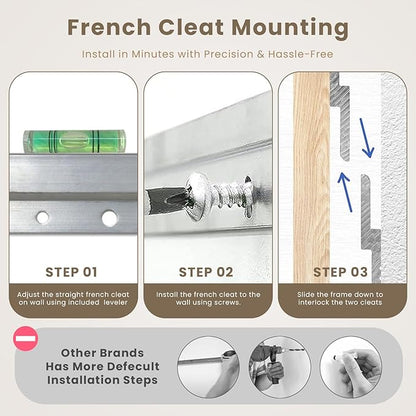 French Cleat Mounting

Install in Minutes with Precision & Hassle-Free

STEP 01

Adjust the straight french cleat on wall using included leveler

STEP 02

Install the french cleat to the wall using screws.

STEP 03

Slide the frame down to interlock the two cleats

Other Brands Has More Defecult Installation Steps