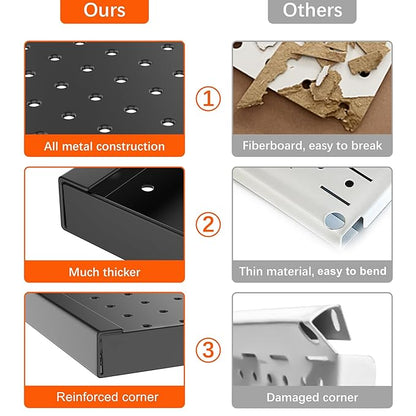 Ours

Others

All metal construction

①

Fiberboard, easy to break

Much thicker

②

Thin material, easy to bend

Reinforced corner

③

Damaged corner