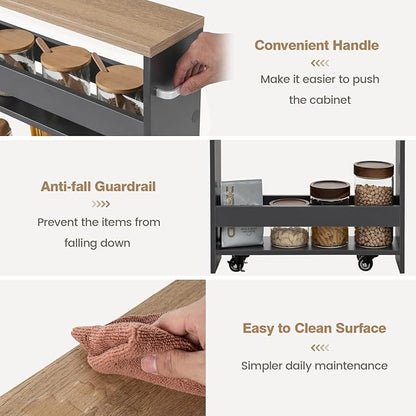 Convenient Handle

Make it easier to push the cabinet

Anti-fall Guardrail

Prevent the items from falling down

Easy to Clean Surface

Simpler daily maintenance