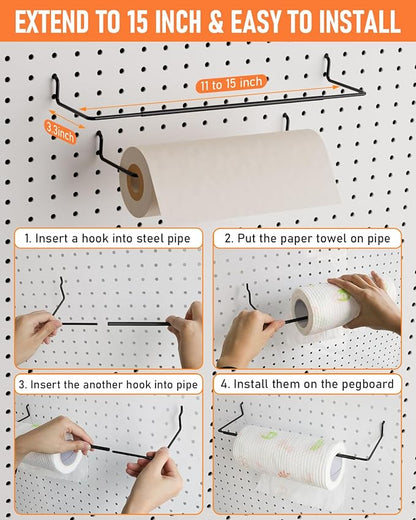 EXTEND TO 15 INCH & EASY TO INSTALL

11 to 15 inch

3.3inch

1. Insert a hook into steel pipe

2. Put the paper towel on pipe

3. Insert the another hook into pipe

4. Install them on the pegboard