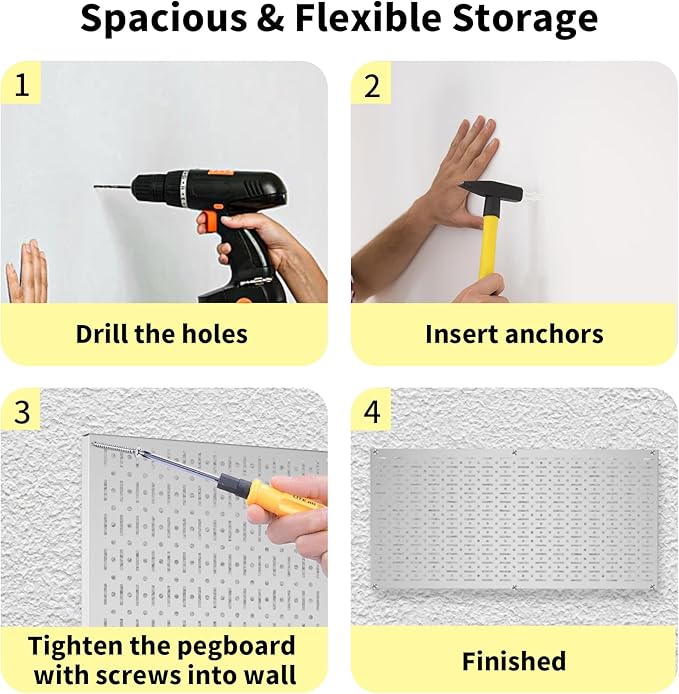 Spacious & Flexible Storage

1

Drill the holes

2

Insert anchors

3

Tighten the pegboard with screws into wall

4

Finished