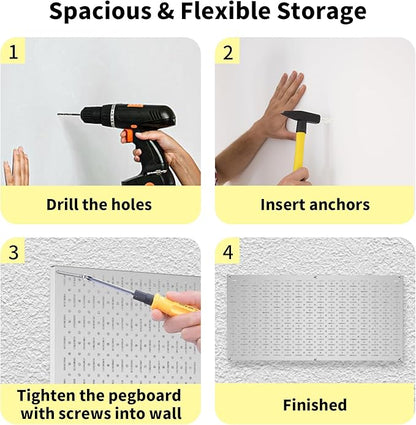 Spacious & Flexible Storage

1

Drill the holes

2

Insert anchors

3

Tighten the pegboard with screws into wall

4

Finished