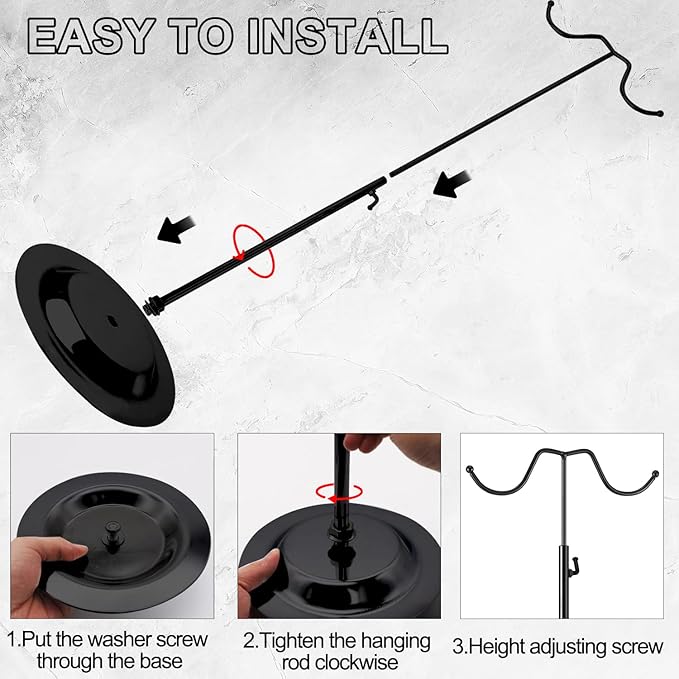 EASY TO INSTALL

1.Put the washer screw through the base

2.Tighten the hanging rod clockwise

3.Height adjusting screw