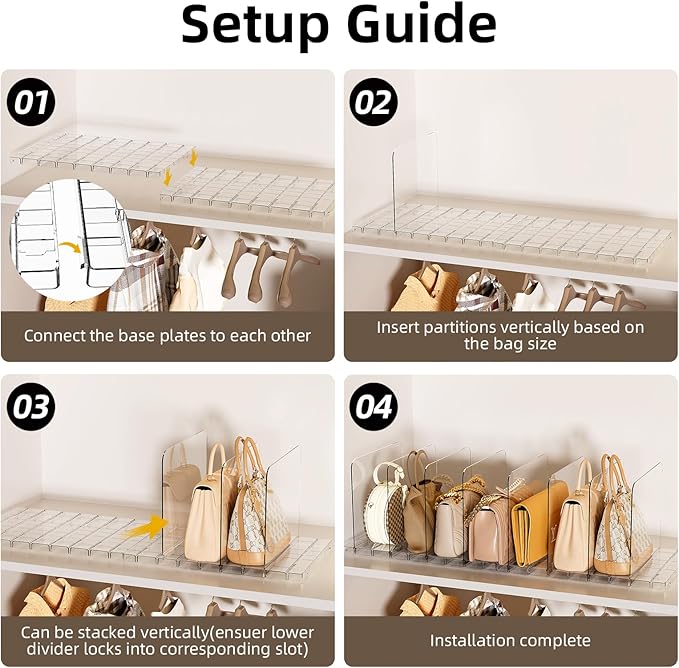 Setup Guide

01

Connect the base plates to each other

02

Insert partitions vertically based on the bag size

03

Can be stacked vertically(ensuer lower divider locks into corresponding slot)

04

Installation complete