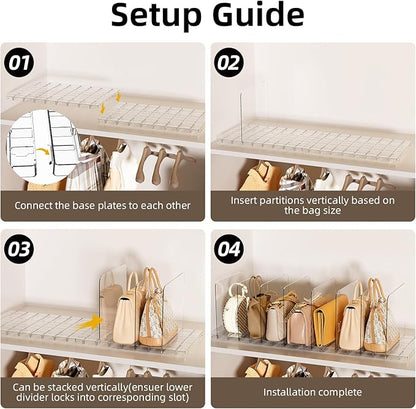 Setup Guide

01

Connect the base plates to each other

02

Insert partitions vertically based on the bag size

03

Can be stacked vertically(ensuer lower divider locks into corresponding slot)

04

Installation complete