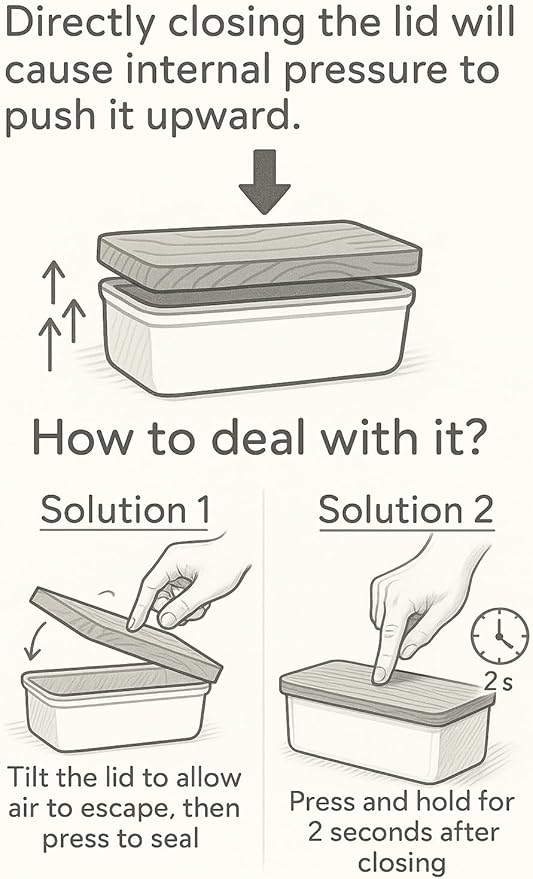 Directly closing the lid will cause internal pressure to push it upward.

How to deal with it?

Solution 1

Tilt the lid to allow air to escape, then press to seal

Solution 2

2 s

Press and hold for 2 seconds after closing