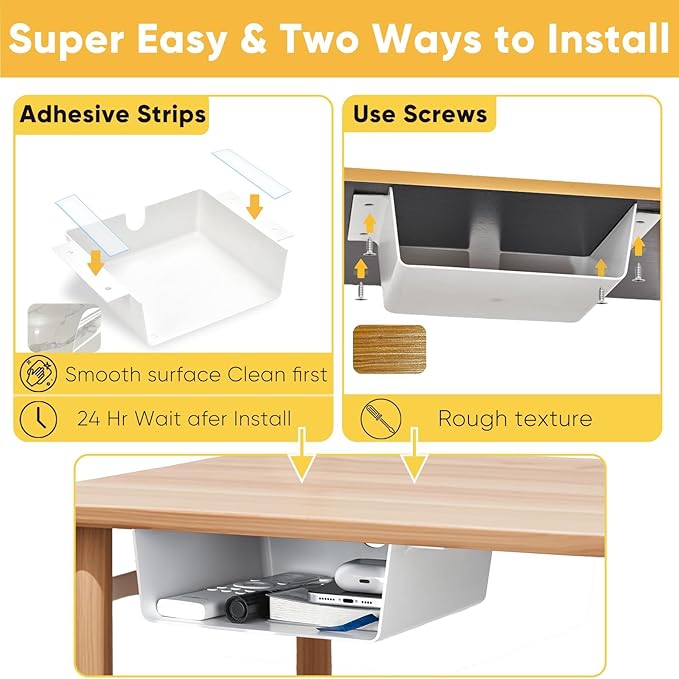 Super Easy & Two Ways to Install

Adhesive Strips

Smooth surface Clean first

24 Hr Wait afer Install

Use Screws

Rough texture