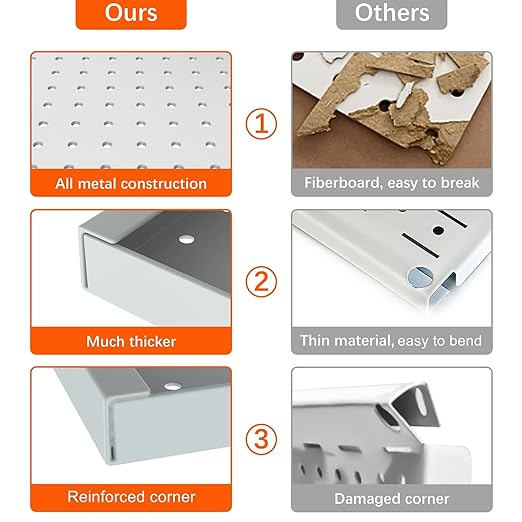 Ours

Others

All metal construction

①

Fiberboard, easy to break

Much thicker

②

Thin material, easy to bend

Reinforced corner

③

Damaged corner