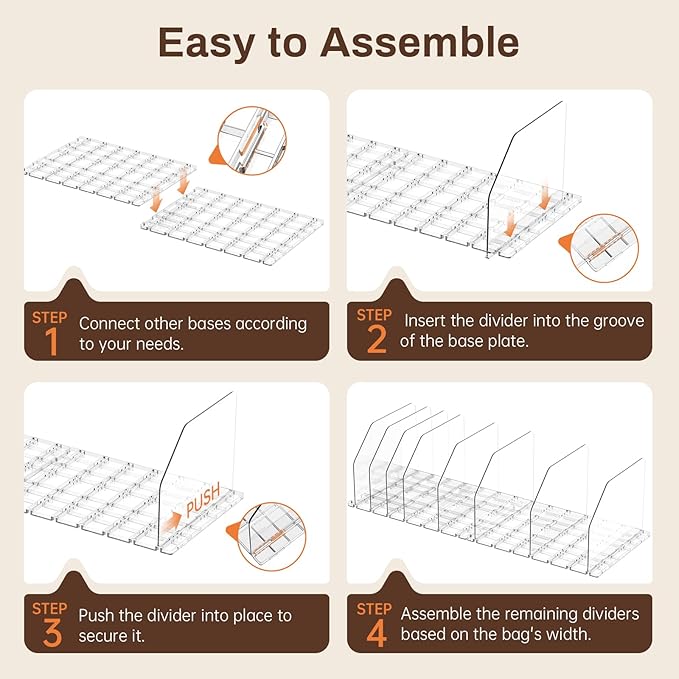 Easy to Assemble

STEP 1 Connect other bases according to your needs.

STEP 2 Insert the divider into the groove of the base plate.

PUSH

STEP 3 Push the divider into place to secure it.

STEP 4 Assemble the remaining dividers based on the bag's width.