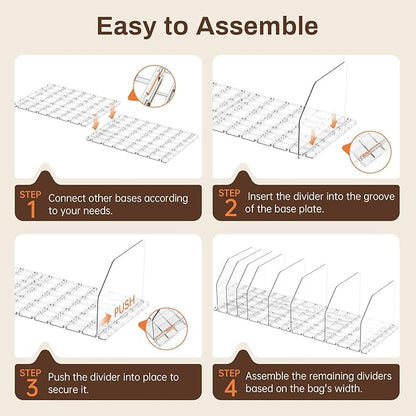 Easy to Assemble

STEP 1 Connect other bases according to your needs.

STEP 2 Insert the divider into the groove of the base plate.

PUSH

STEP 3 Push the divider into place to secure it.

STEP 4 Assemble the remaining dividers based on the bag's width.