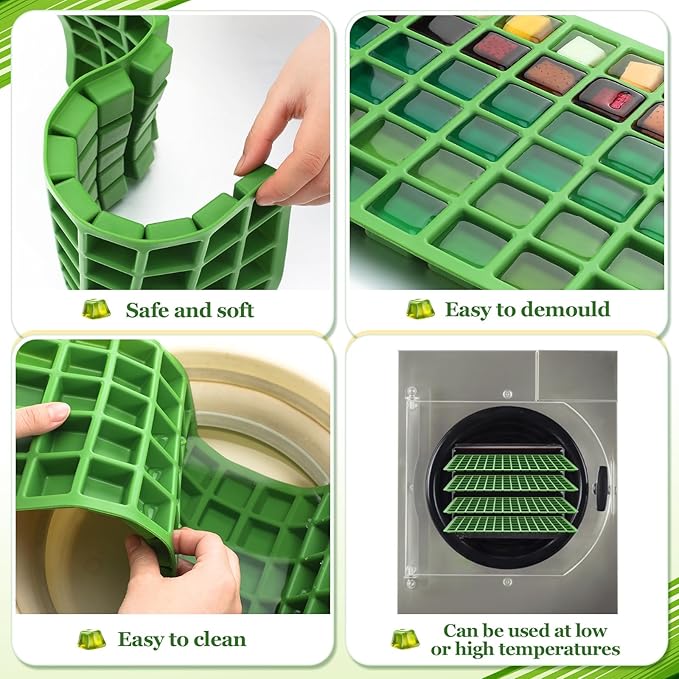 Safe and soft

Easy to demould

Easy to clean

Can be used at low or high temperatures