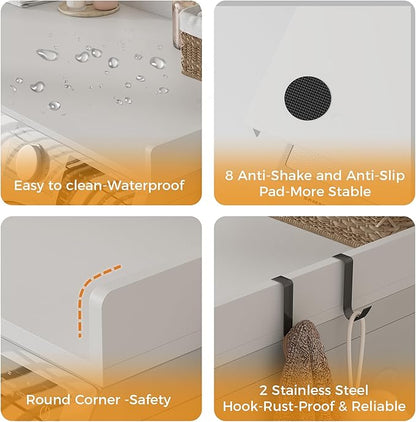 Easy to clean-Waterproof

8 Anti-Shake and Anti-Slip Pad-More Stable

Round Corner -Safety

2 Stainless Steel Hook-Rust-Proof & Reliable