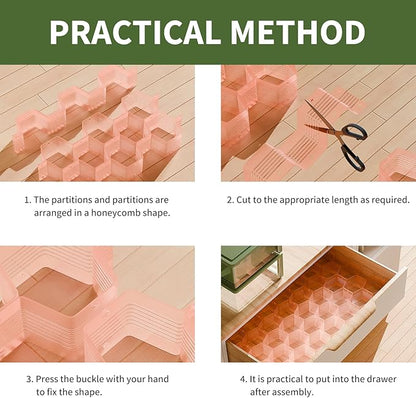 PRACTICAL METHOD

1. The partitions and partitions are arranged in a honeycomb shape.

2. Cut to the appropriate length as required.

3. Press the buckle with your hand to fix the shape.

4. It is practical to put into the drawer after assembly.