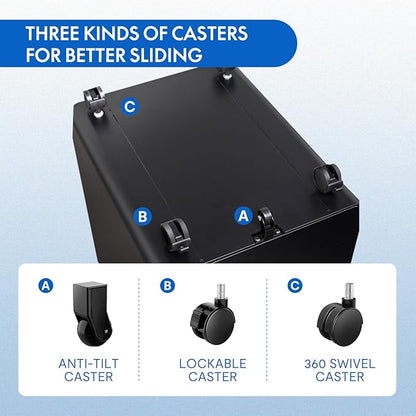 THREE KINDS OF CASTERS FOR BETTER SLIDING

C

B

A

A

ANTI-TILT CASTER

B

LOCKABLE CASTER

C

360 SWIVEL CASTER