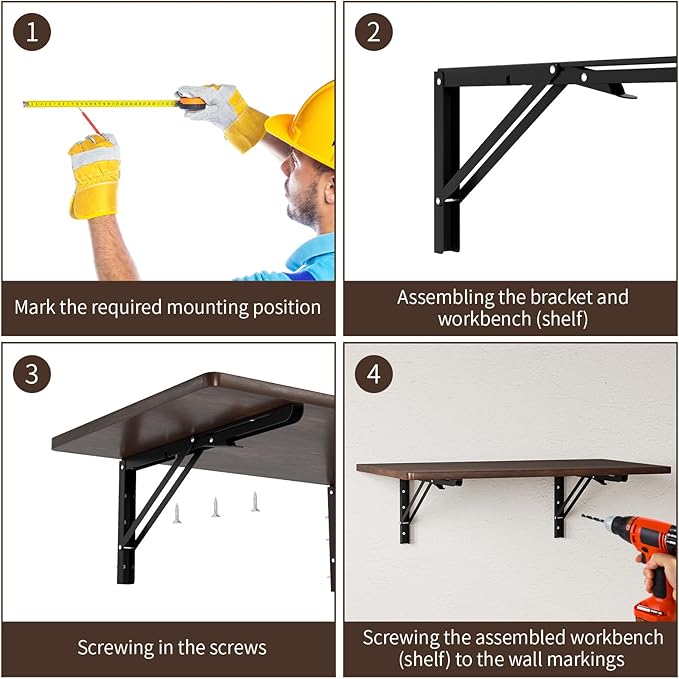 1

Mark the required mounting position

2

Assembling the bracket and workbench (shelf)

3

Screwing in the screws

4

Screwing the assembled workbench (shelf) to the wall markings