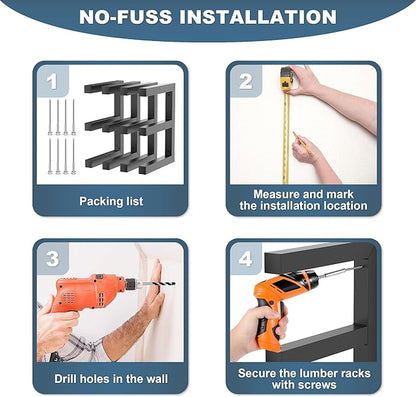 NO-FUSS INSTALLATION

1

Packing list

2

Measure and mark the installation location

3

Drill holes in the wall

4

Secure the lumber racks with screws