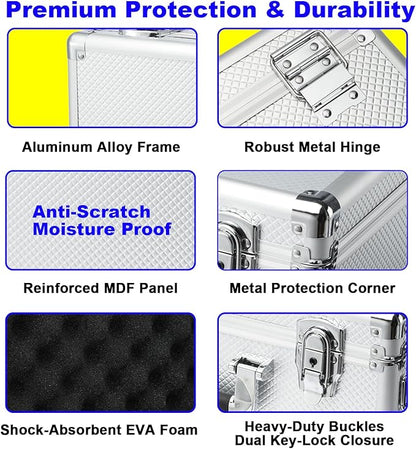 Premium Protection & Durability

Aluminum Alloy Frame

Robust Metal Hinge

Anti-Scratch
Moisture Proof

Reinforced MDF Panel

Metal Protection Corner

Shock-Absorbent EVA Foam

Heavy-Duty Buckles
Dual Key-Lock Closure