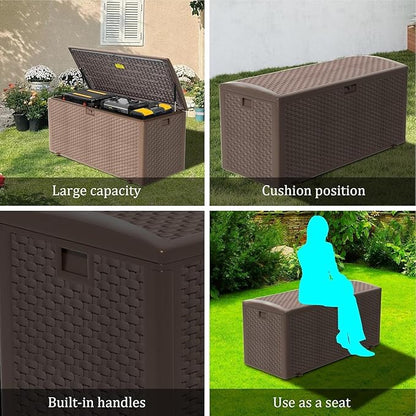 Large capacity

Cushion position

Built-in handles

Use as a seat