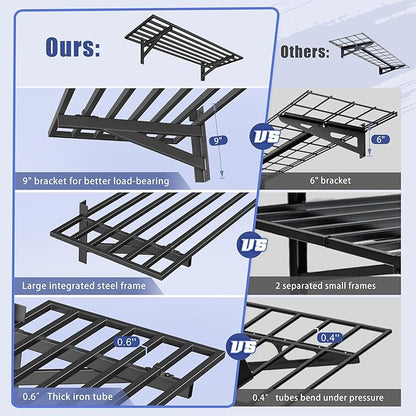 Ours:

Others:

9"

VS

6"

9" bracket for better load-bearing

6" bracket

VS

Large integrated steel frame

2 separated small frames

0.6"

VS

0.4"

0.6" Thick iron tube

0.4" tubes bend under pressure