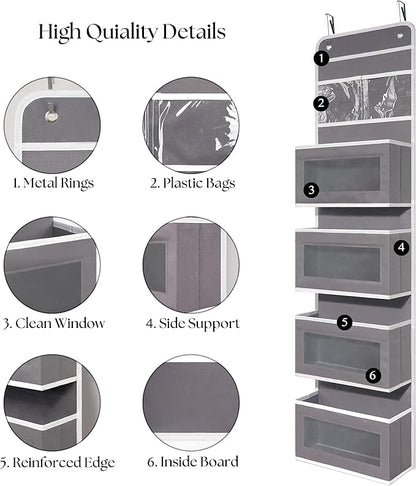 High Quiality Details

1. Metal Rings

2. Plastic Bags

3. Clean Window

4. Side Support

5. Reinforced Edge

6. Inside Board

1
2
3
4
5
6