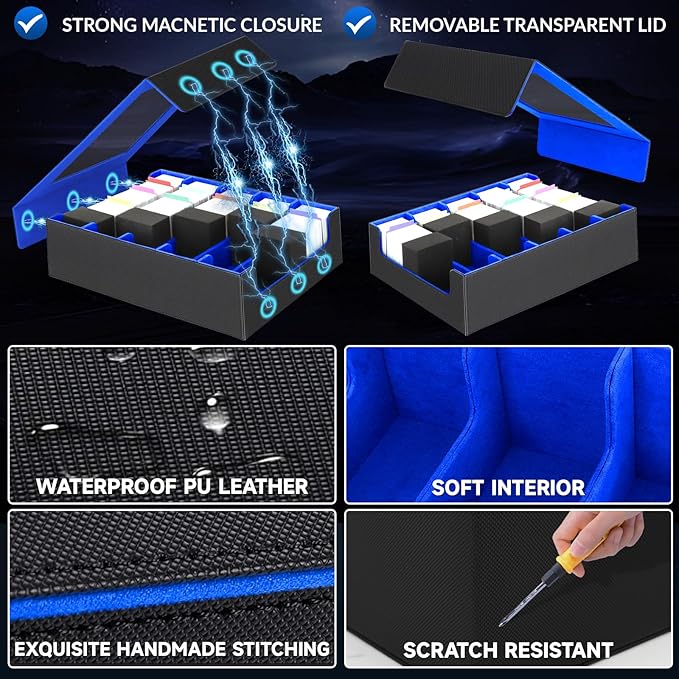 STRONG MACNETIC CLOSURE

REMOVABLE TRANSPARENT LID

WATERPROOF PU LEATHER

SOFT INTERIOR

EXQUISITE HANDMADE STITCHING

SCRATCH RESISTANT