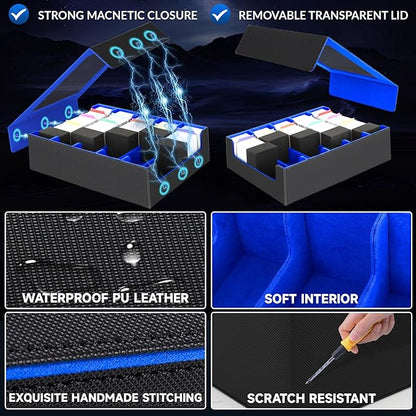 STRONG MACNETIC CLOSURE

REMOVABLE TRANSPARENT LID

WATERPROOF PU LEATHER

SOFT INTERIOR

EXQUISITE HANDMADE STITCHING

SCRATCH RESISTANT