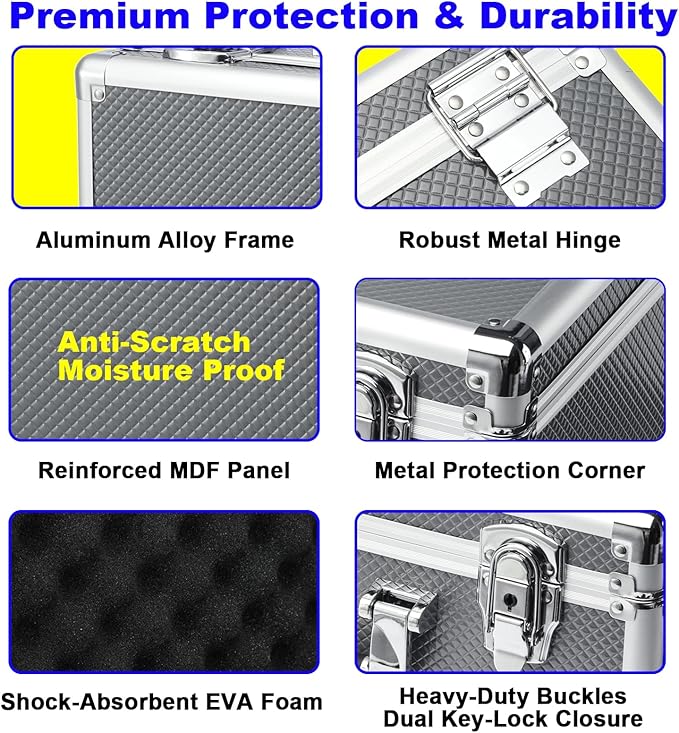 Premium Protection & Durability

Aluminum Alloy Frame

Robust Metal Hinge

Anti-Scratch
Moisture Proof

Reinforced MDF Panel

Metal Protection Corner

Shock-Absorbent EVA Foam

Heavy-Duty Buckles
Dual Key-Lock Closure