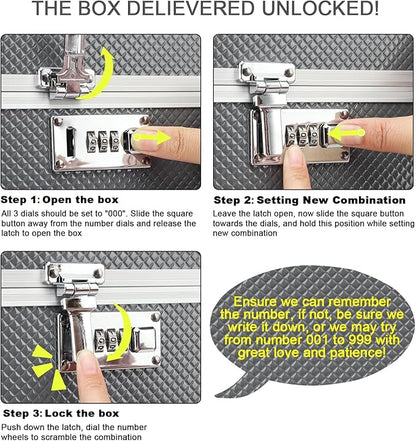 THE BOX DELIEVERED UNLOCKED!

Step 1: Open the box
All 3 dials should be set to "000". Slide the square button away from the number dials and release the latch to open the box

Step 2: Setting New Combination
Leave the latch open, now slide the square button towards the dials, and hold this position while setting new combination

Step 3: Lock the box
Push down the latch, dial the number wheels to scramble the combination

Ensure we can remember the number, if not, be sure we write it down, or we may try from number 001 to 999 with great love and patience!