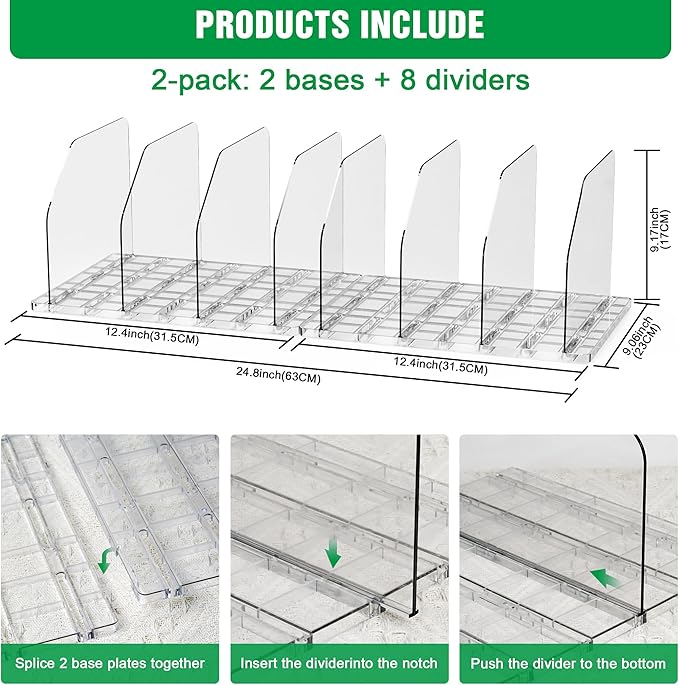 PRODUCTS INCLUDE

2-pack: 2 bases + 8 dividers

9.17inch (17CM)

9.06inch (23CM)

12.4inch(31.5CM)

12.4inch(31.5CM)

24.8inch(63CM)

Splice 2 base plates together

Insert the dividerinto the notch

Push the divider to the bottom